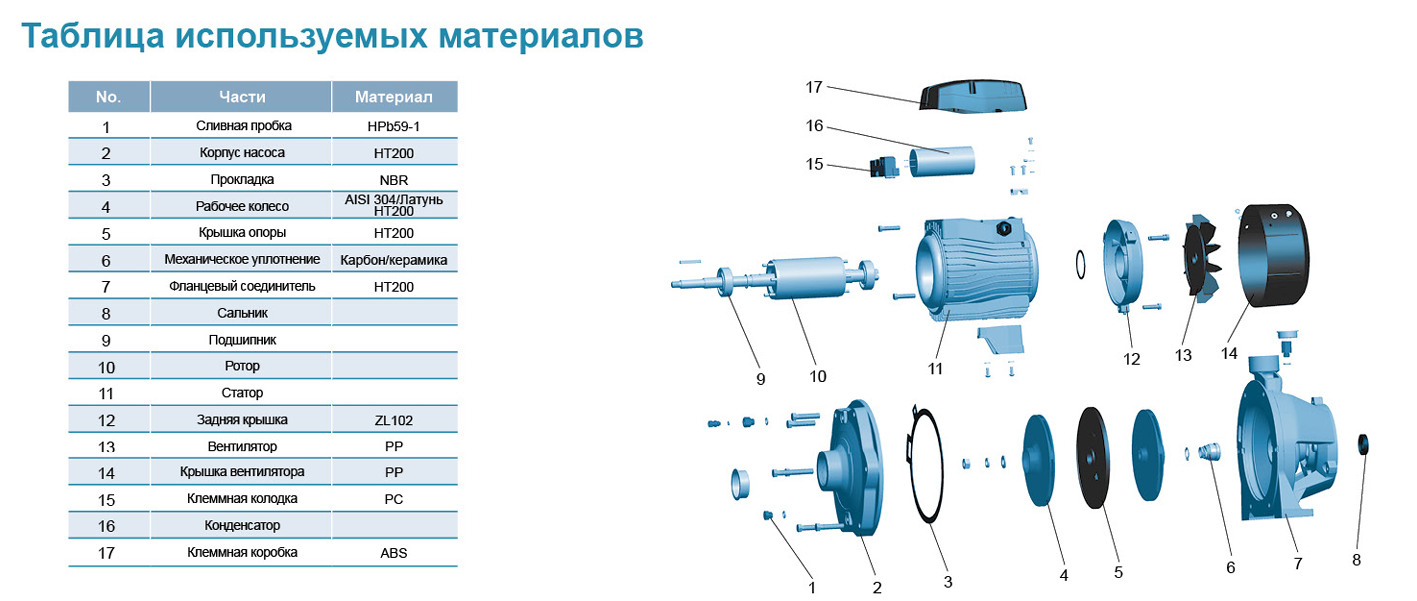 Таблица используемых материалов

| No. | Части | Материал |
|---|---|---|
| 1 | Сливная пробка | HPb59-1 |
| 2 | Корпус насоса | HT200 |
| 3 | Прокладка | NBR |
| 4 | Рабочее колесо | AISI 304/Латунь HT200 |
| 5 | Крышка опоры | HT200 |
| 6 | Механическое уплотнение | Карбон/керамика |
| 7 | Фланцевый соединитель | HT200 |
| 8 | Сальник | |
| 9 | Подшипник | |
| 10 | Ротор | |
| 11 | Статор | |
| 12 | Задняя крышка | ZL102 |
| 13 | Вентилятор | PP |
| 14 | Крышка вентилятора | PP |
| 15 | Клеммная колодка | PC |
| 16 | Конденсатор | |
| 17 | Клеммная коробка | ABS |

17
16
15
9
10
11
12
13
14
1
2
3
4
5
6
7
8